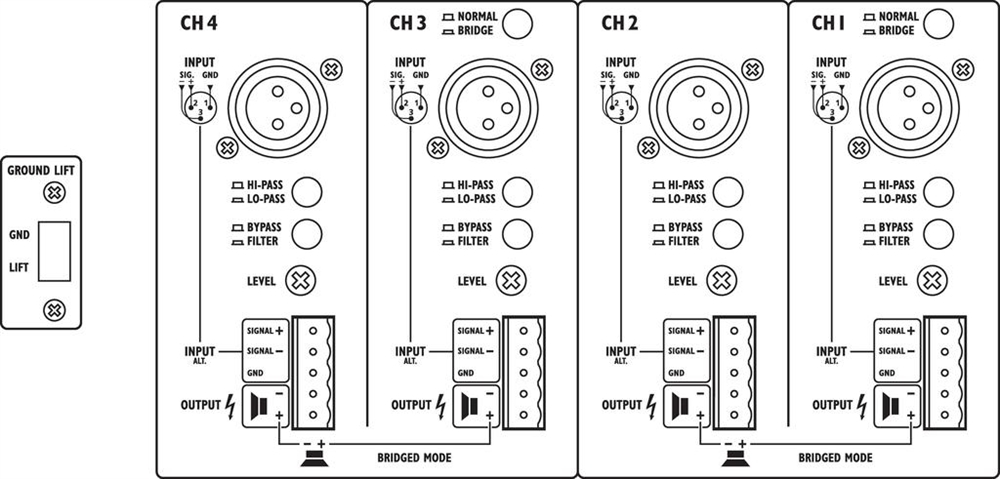 GROUND LIFT

GND

LIFT

CH 4

INPUT
SIG. GND
− +
2 1
3

HI-PASS
LO-PASS

BYPASS
FILTER

LEVEL

INPUT
ALT.

SIGNAL +
SIGNAL −
GND

OUTPUT

−
+

CH 3

NORMAL
BRIDGE

INPUT
SIG. GND
− +
2 1
3

HI-PASS
LO-PASS

BYPASS
FILTER

LEVEL

INPUT
ALT.

SIGNAL +
SIGNAL −
GND

OUTPUT

−
+

− +

BRIDGED MODE

CH 2

INPUT
SIG. GND
− +
2 1
3

HI-PASS
LO-PASS

BYPASS
FILTER

LEVEL

INPUT
ALT.

SIGNAL +
SIGNAL −
GND

OUTPUT

−
+

CH 1

NORMAL
BRIDGE

INPUT
SIG. GND
− +
2 1
3

HI-PASS
LO-PASS

BYPASS
FILTER

LEVEL

INPUT
ALT.

SIGNAL +
SIGNAL −
GND

OUTPUT

−
+

− +

BRIDGED MODE