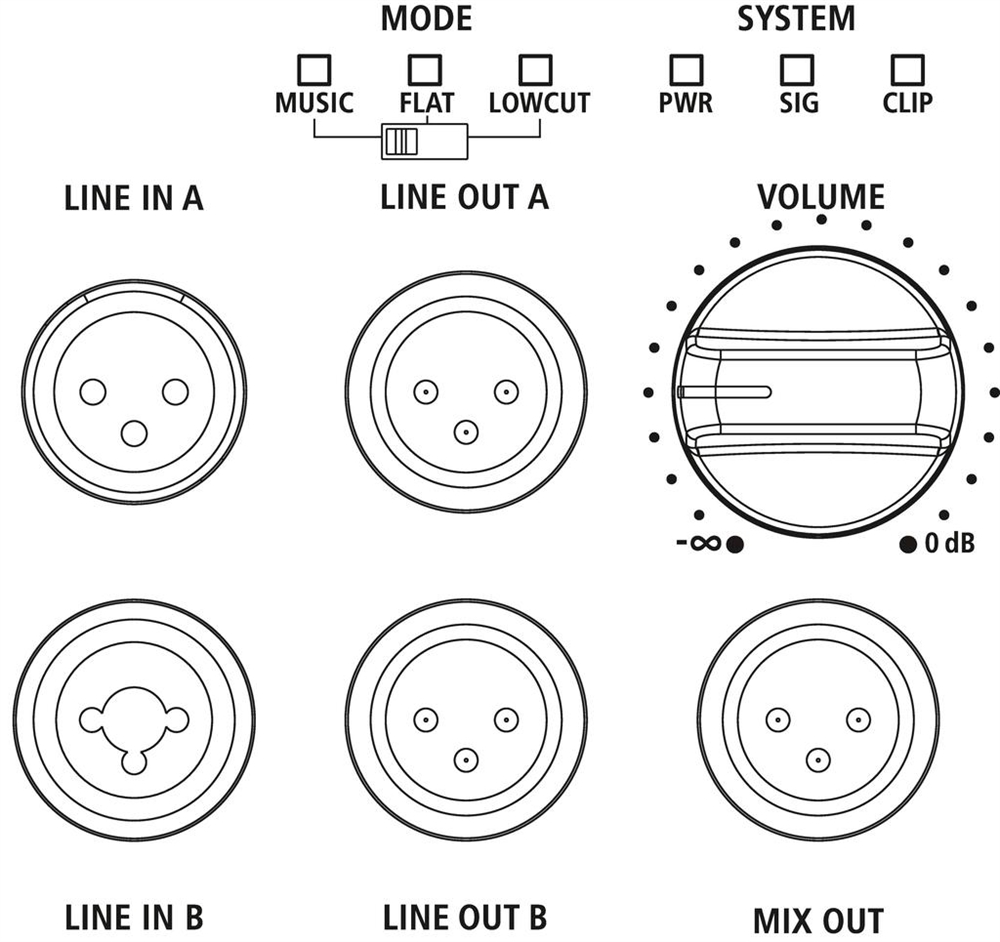 MODE

MUSIC FLAT LOWCUT

SYSTEM

PWR SIG CLIP

LINE IN A

LINE OUT A

VOLUME

$-\infty$

0 dB

LINE IN B

LINE OUT B

MIX OUT