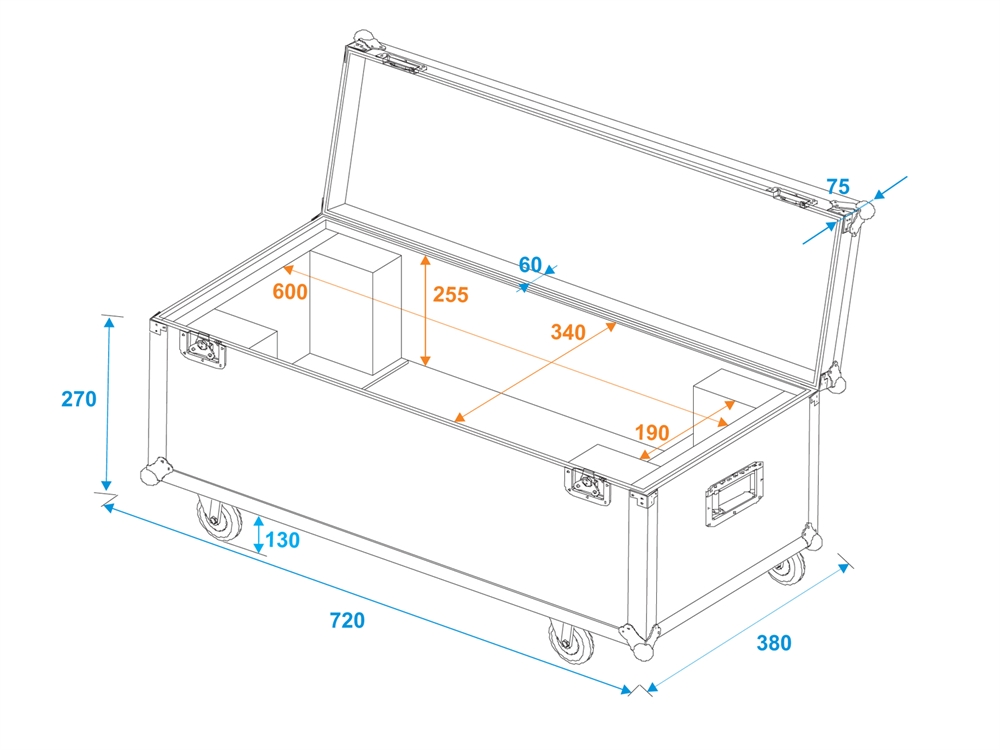 75
60
600
255
340
190
270
130
720
380