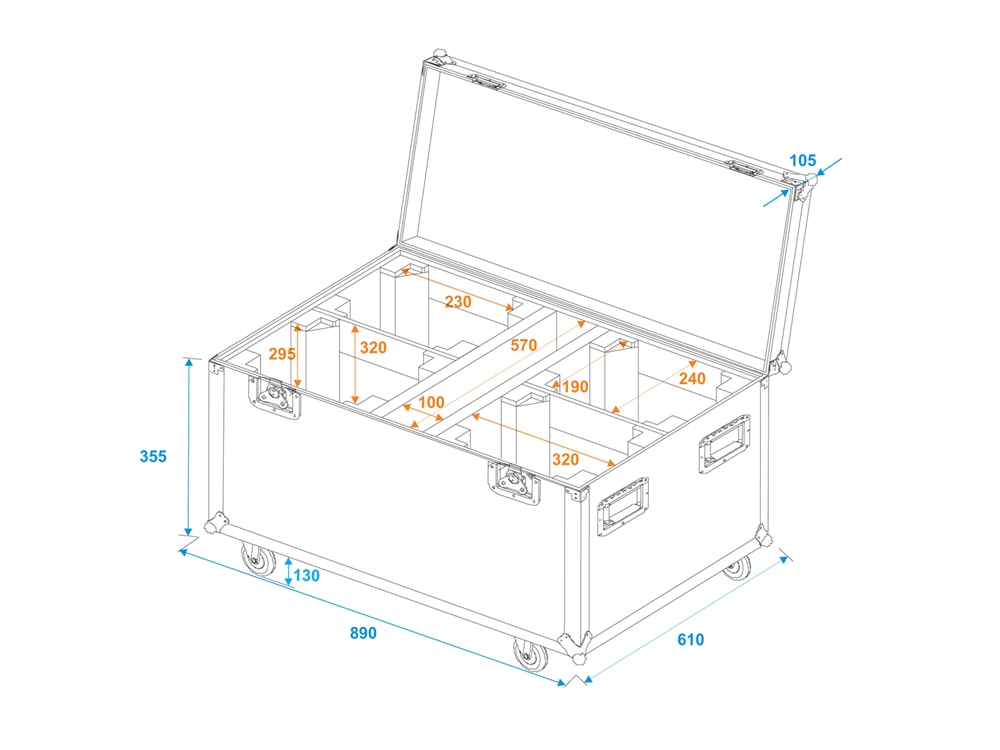 105

230

295

320

570

190

240

100

320

355

130

890

610