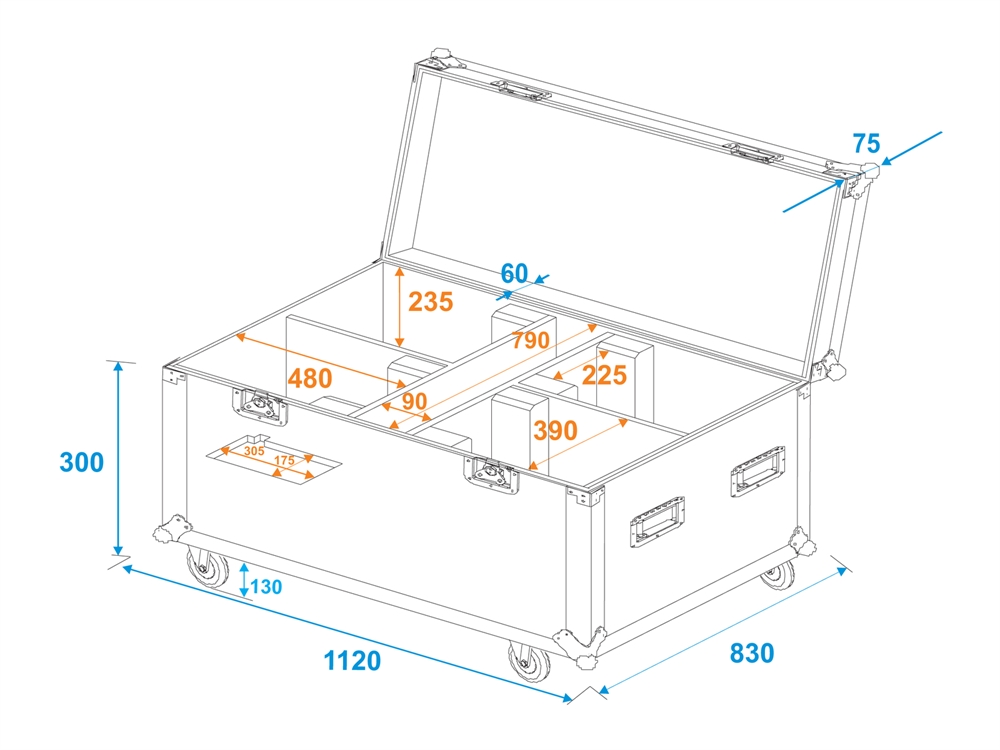 75
60
235
790
480
225
90
390
305
175
300
130
1120
830