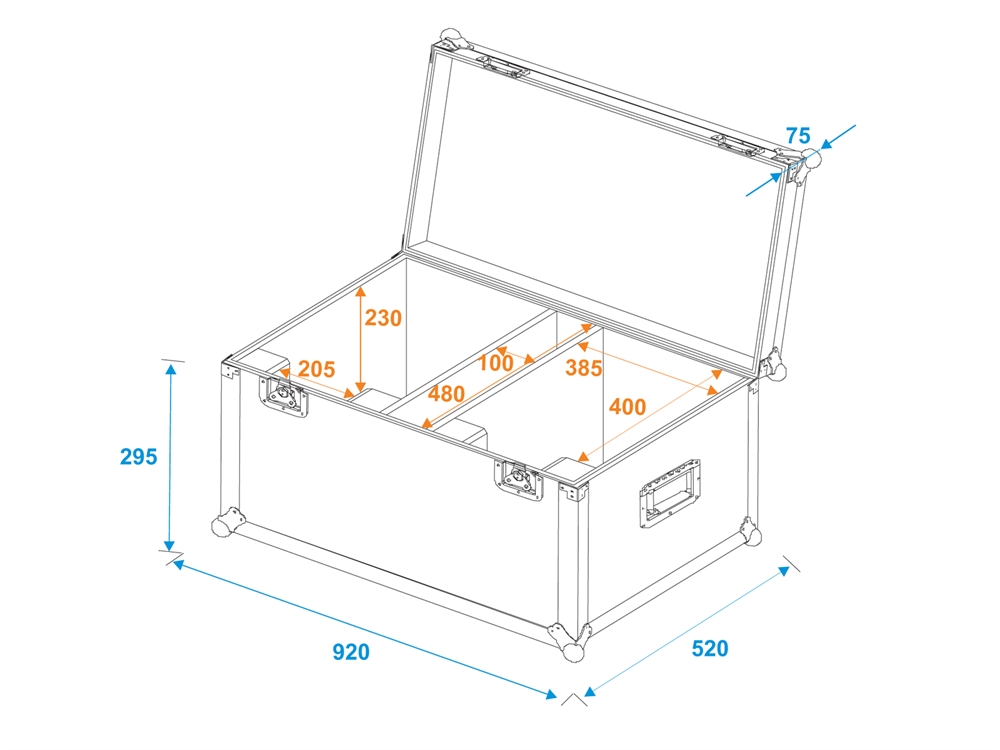 75

230

205

100

385

480

400

295

920

520