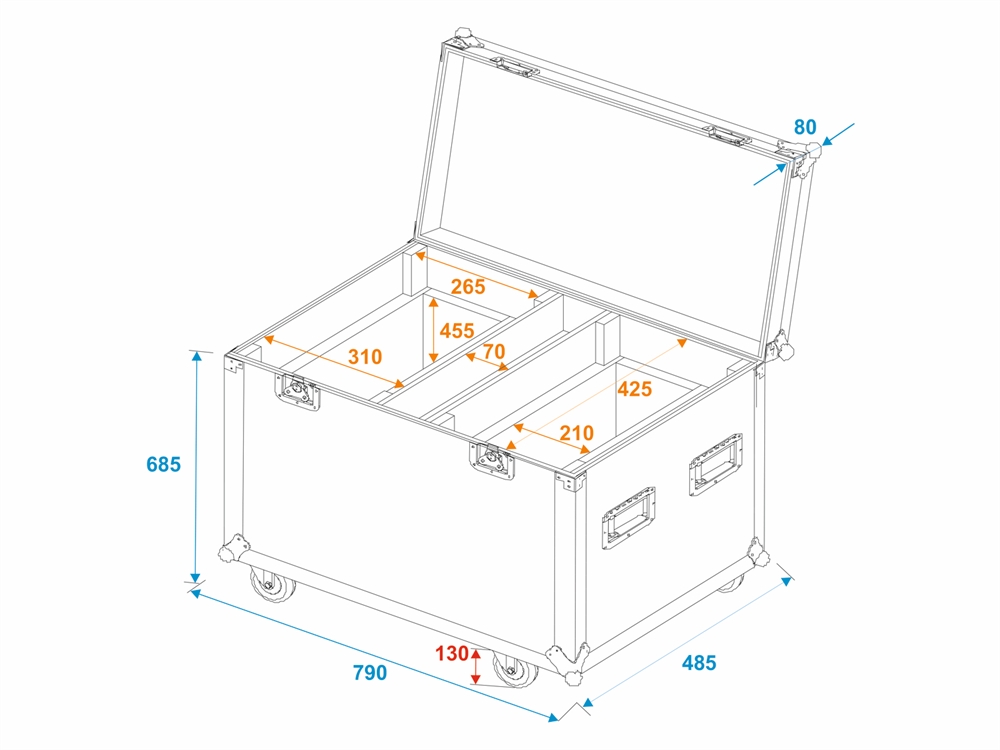 80
265
455
310
70
425
210
685
130
790
485