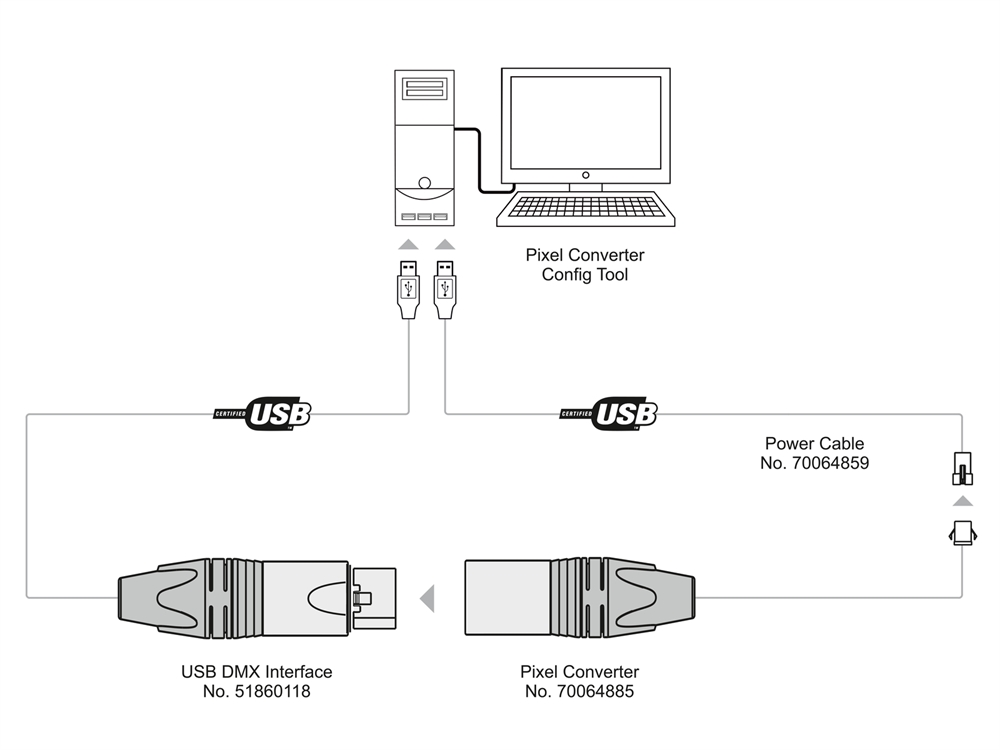 Pixel Converter
Config Tool

CERTIFIED USB

CERTIFIED USB

Power Cable
No. 70064859

USB DMX Interface
No. 51860118

Pixel Converter
No. 70064885