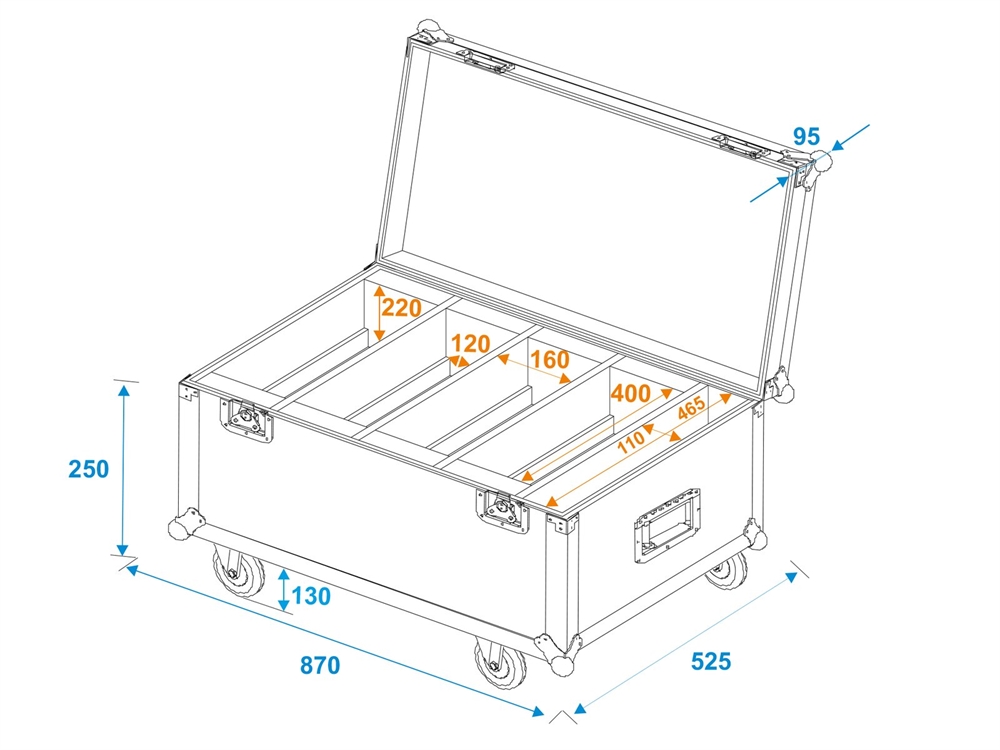 95
220
120
160
400
465
110
250
130
870
525