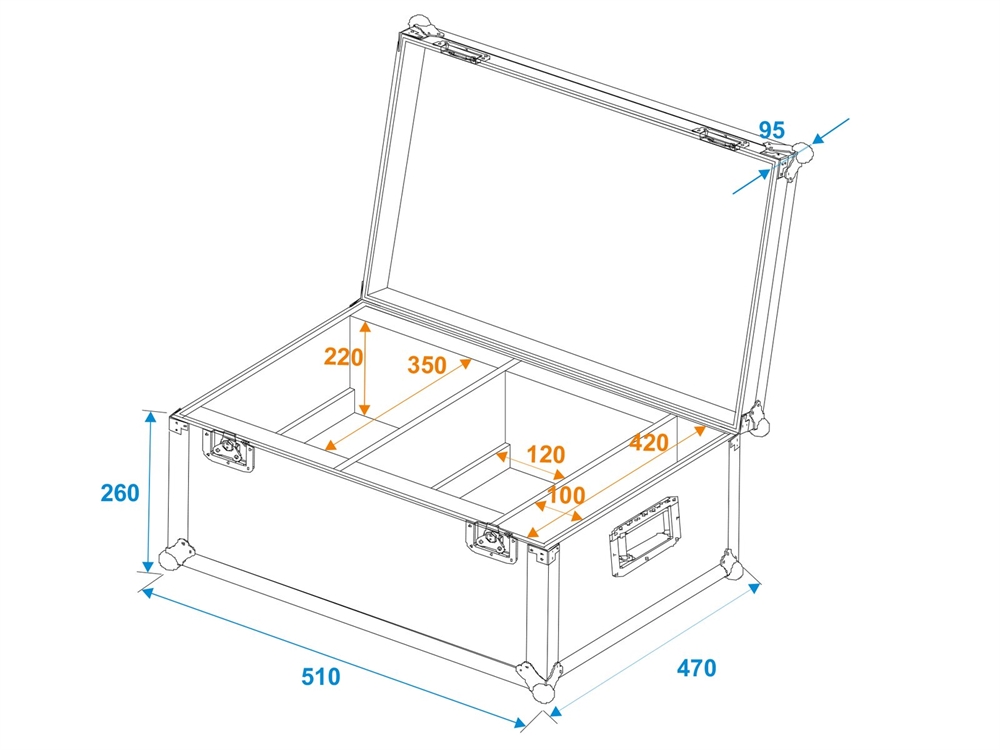 95

220

350

120

420

100

260

510

470