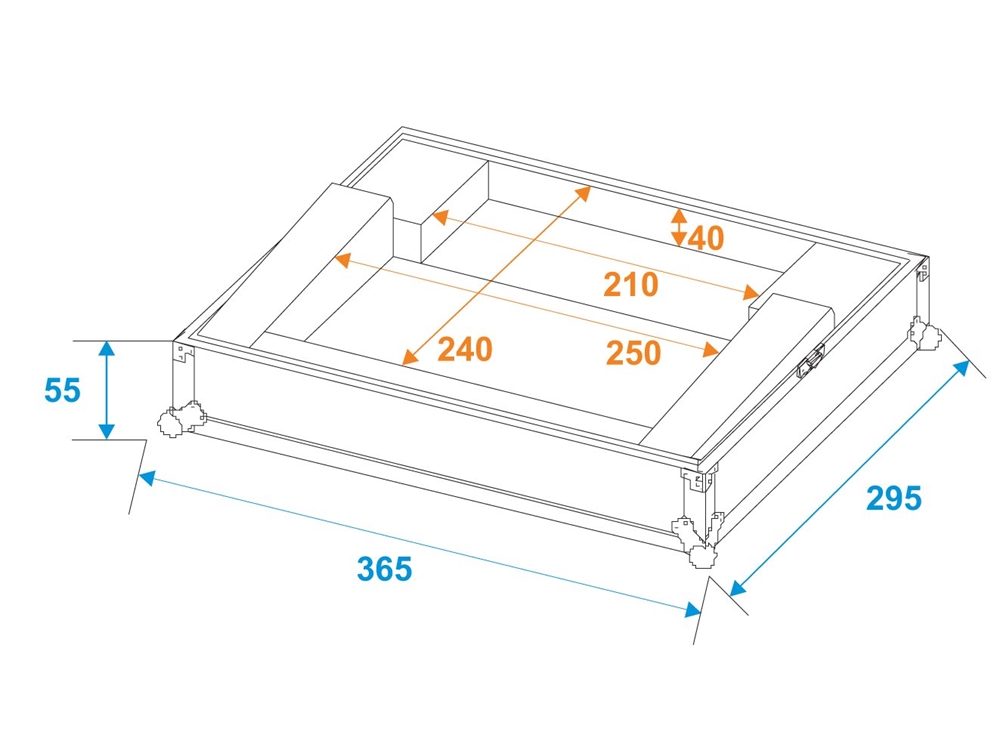 40
210
240
250
55
295
365