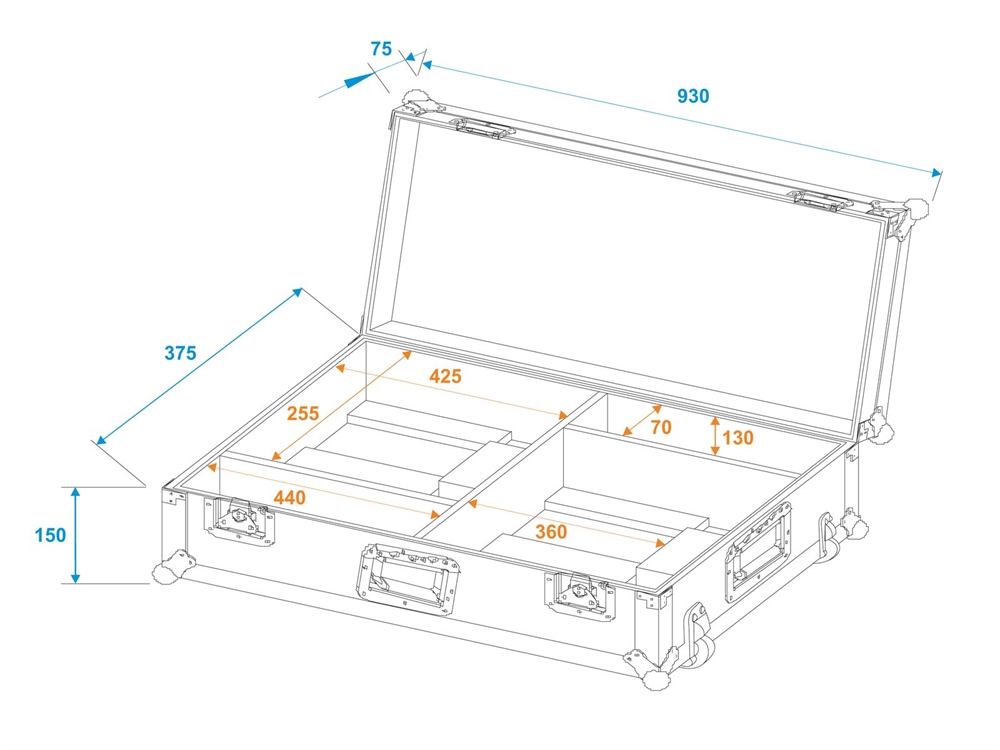 75
930
375
425
255
70
130
440
360
150