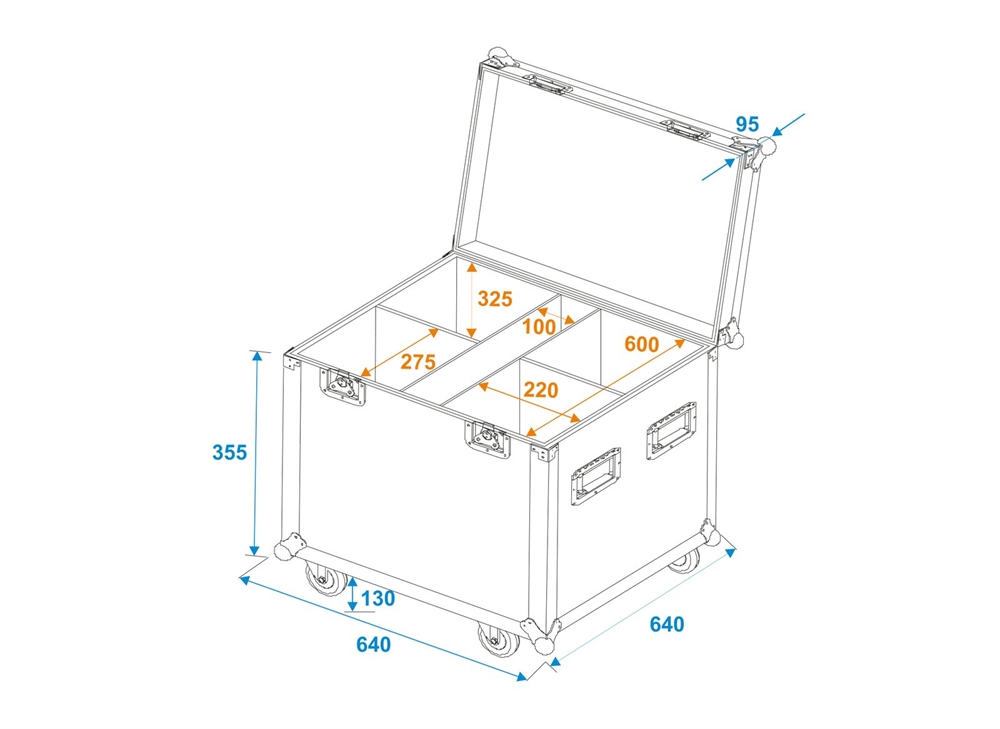 95
325
100
600
275
220
355
130
640
640