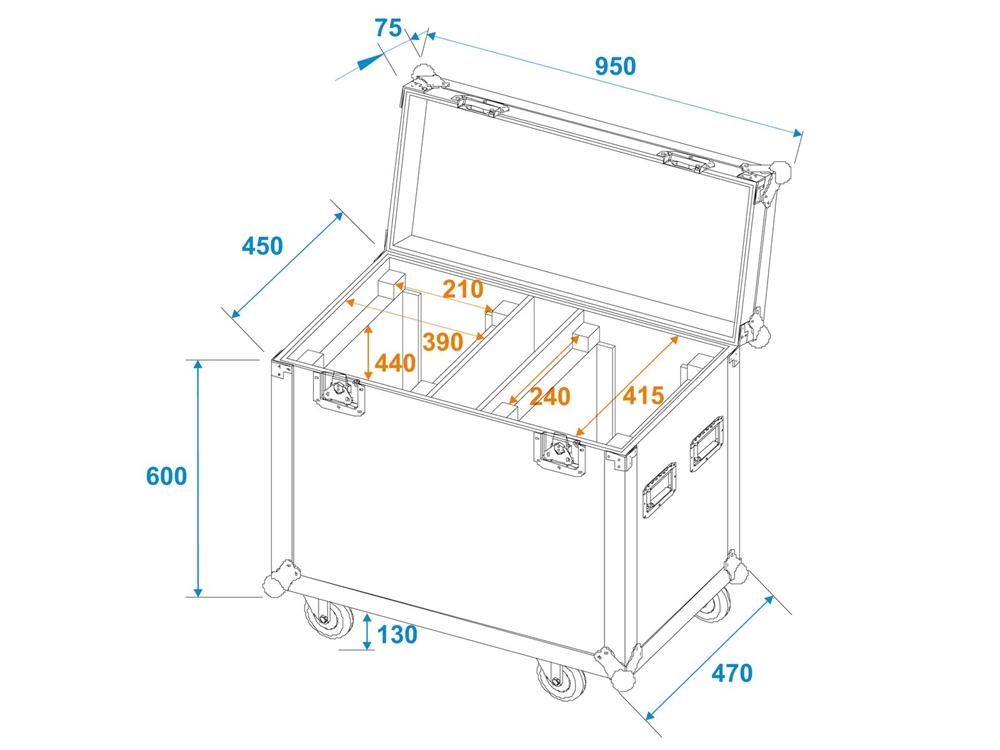 75
950
450
210
390
440
240
415
600
130
470