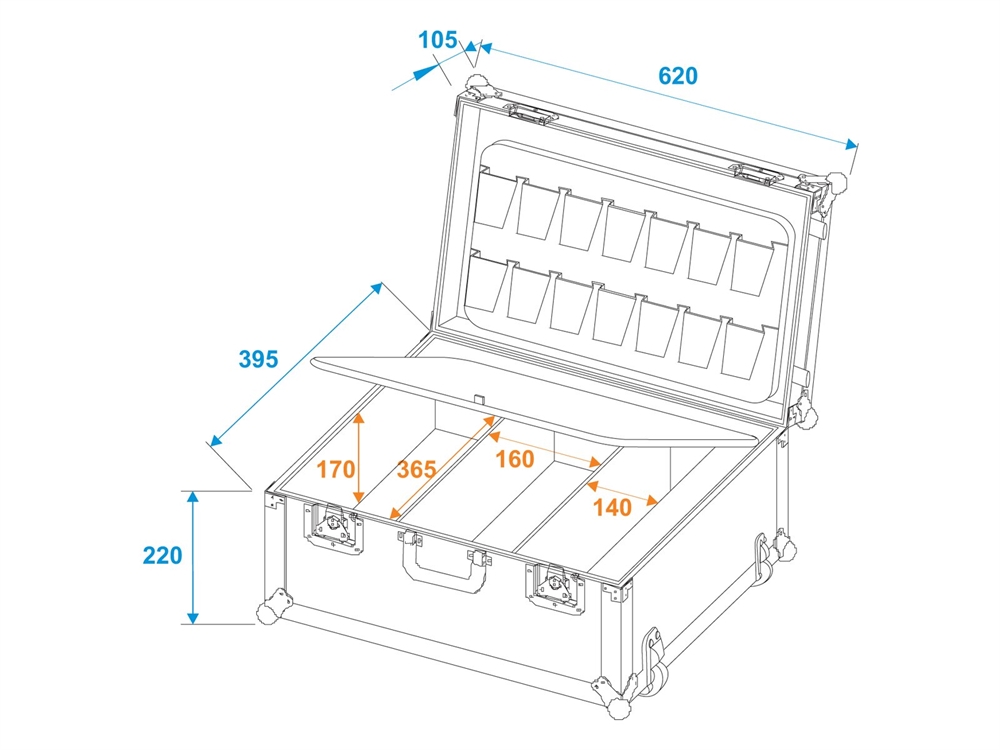 105
620
395
170
365
160
140
220