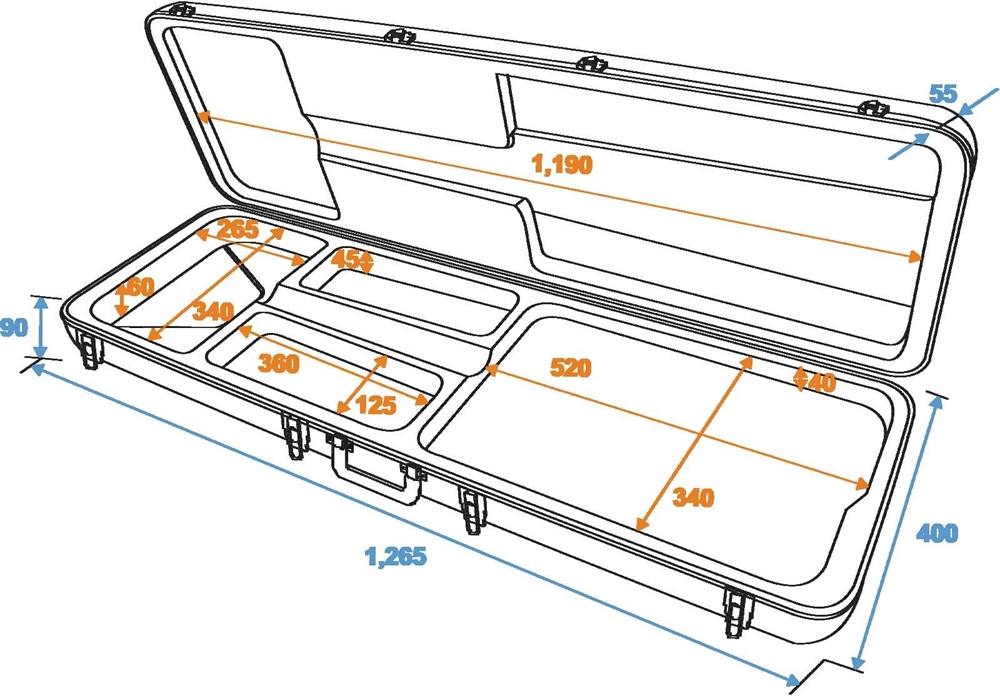 55
1,190
265
45
60
340
90
360
125
520
40
340
400
1,265