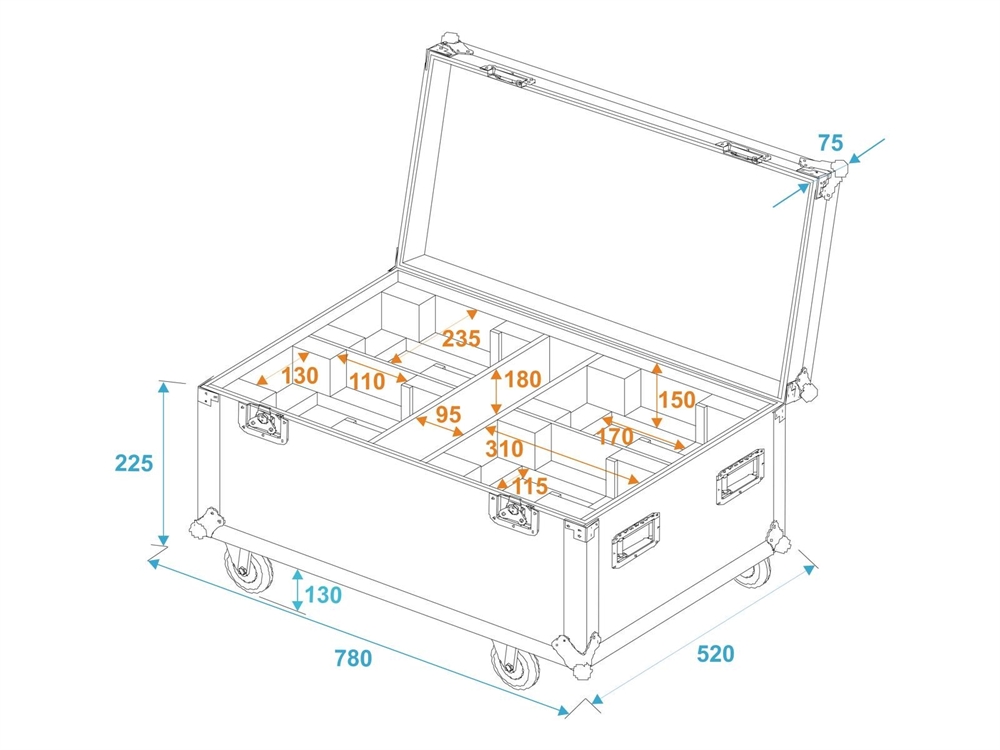 75

235

130

110

180

150

95

170

310

115

225

130

780

520