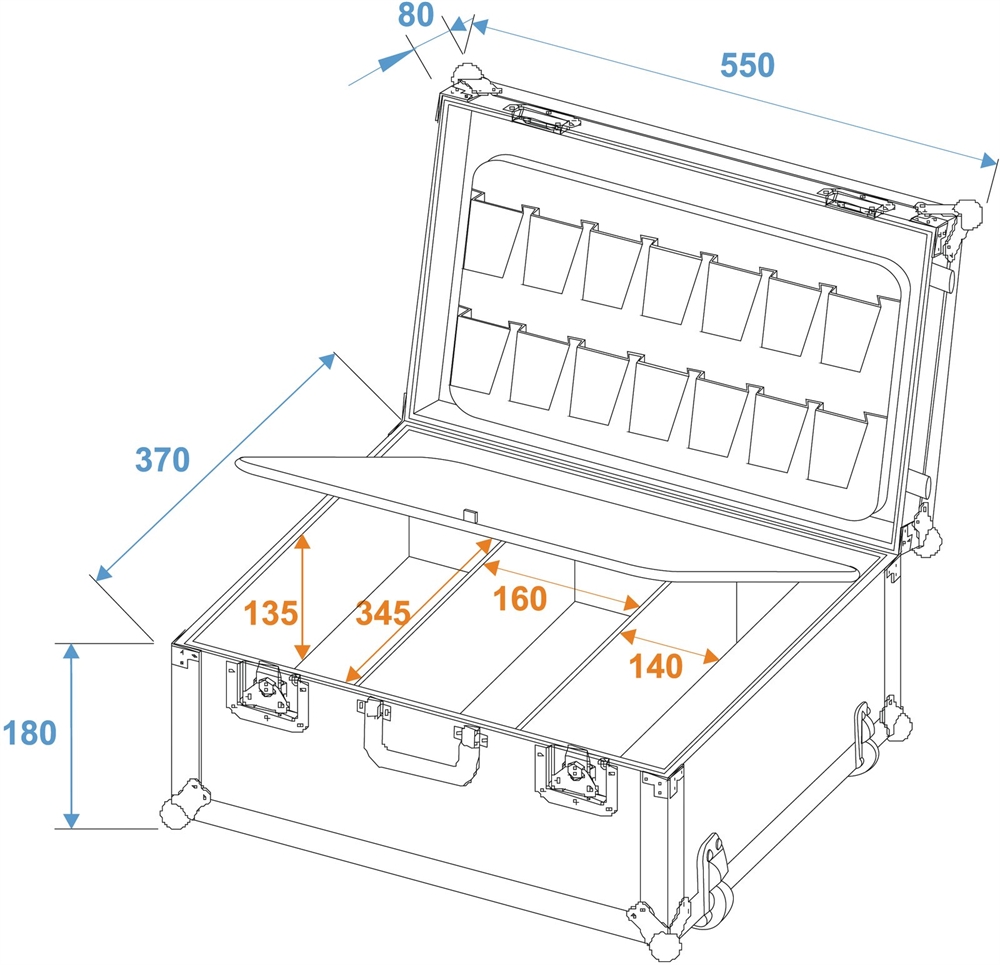 80
550
370
135
345
160
140
180