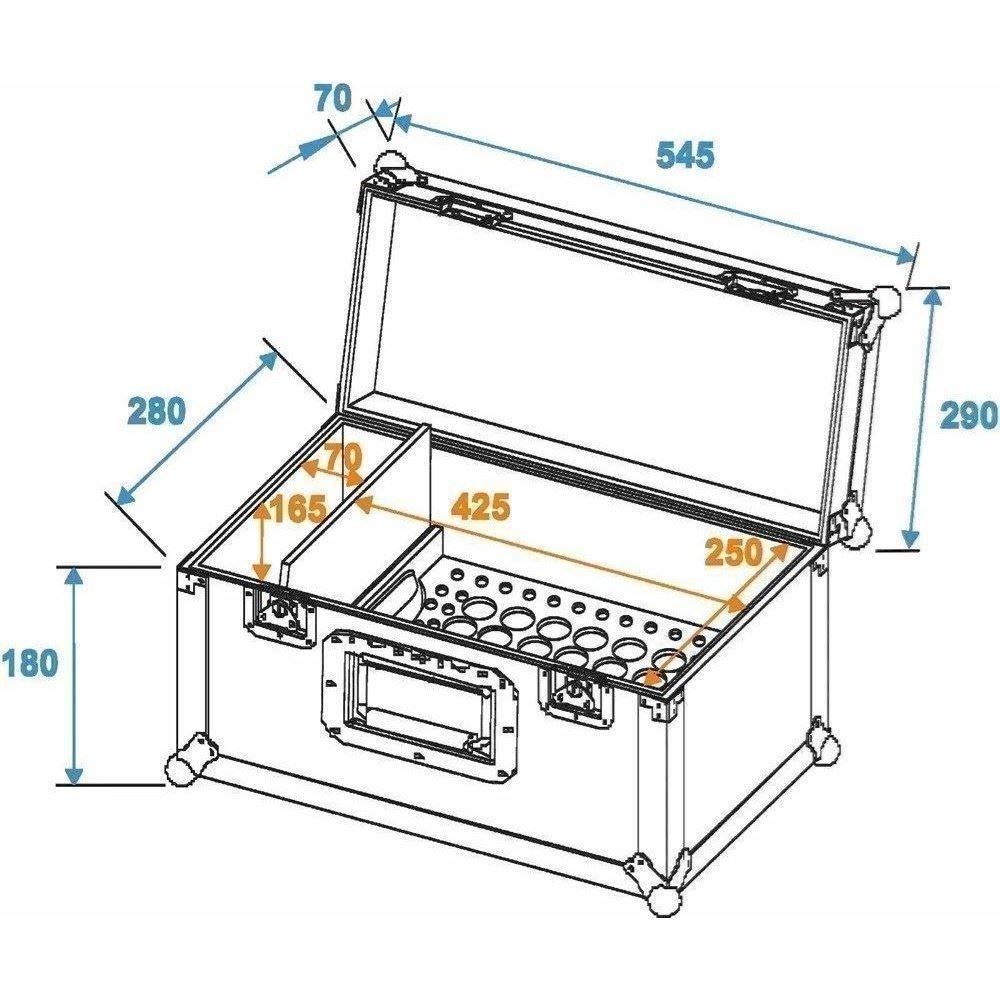 70
545
280
290
70
165
425
250
180