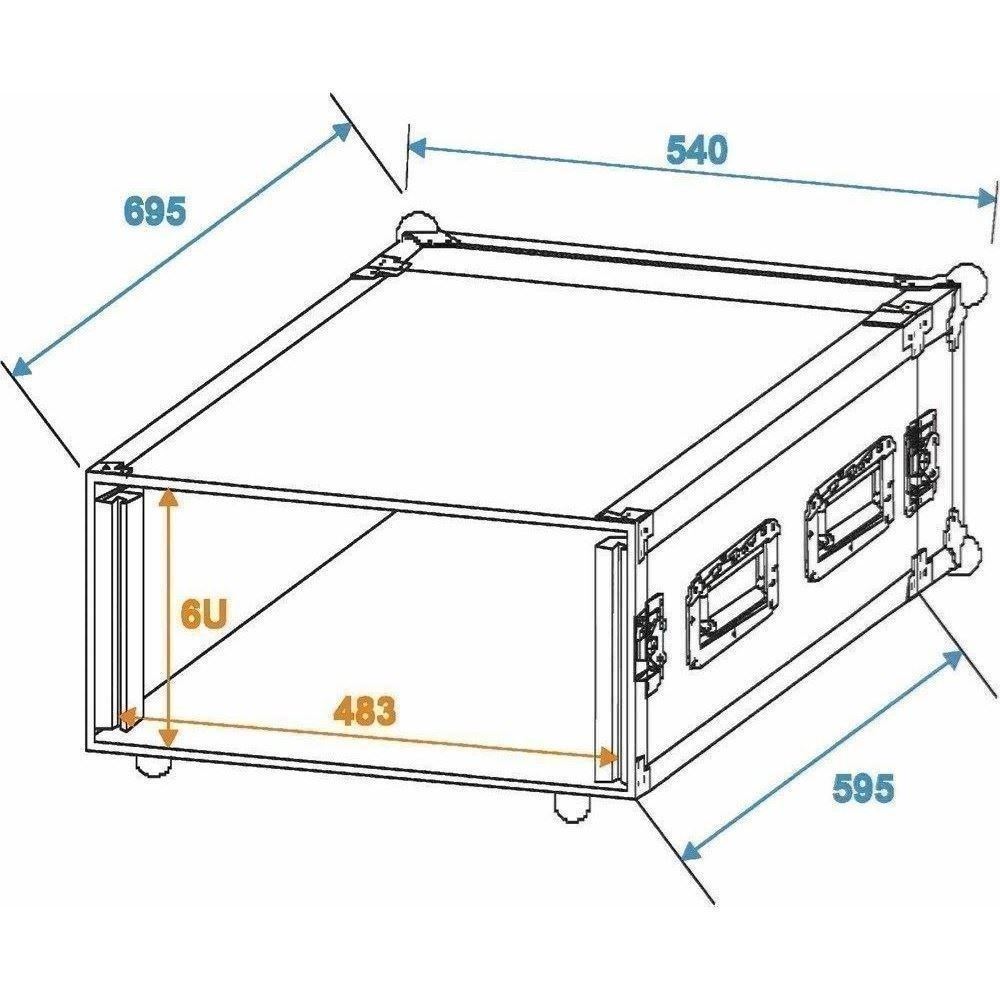 695

540

6U

483

595