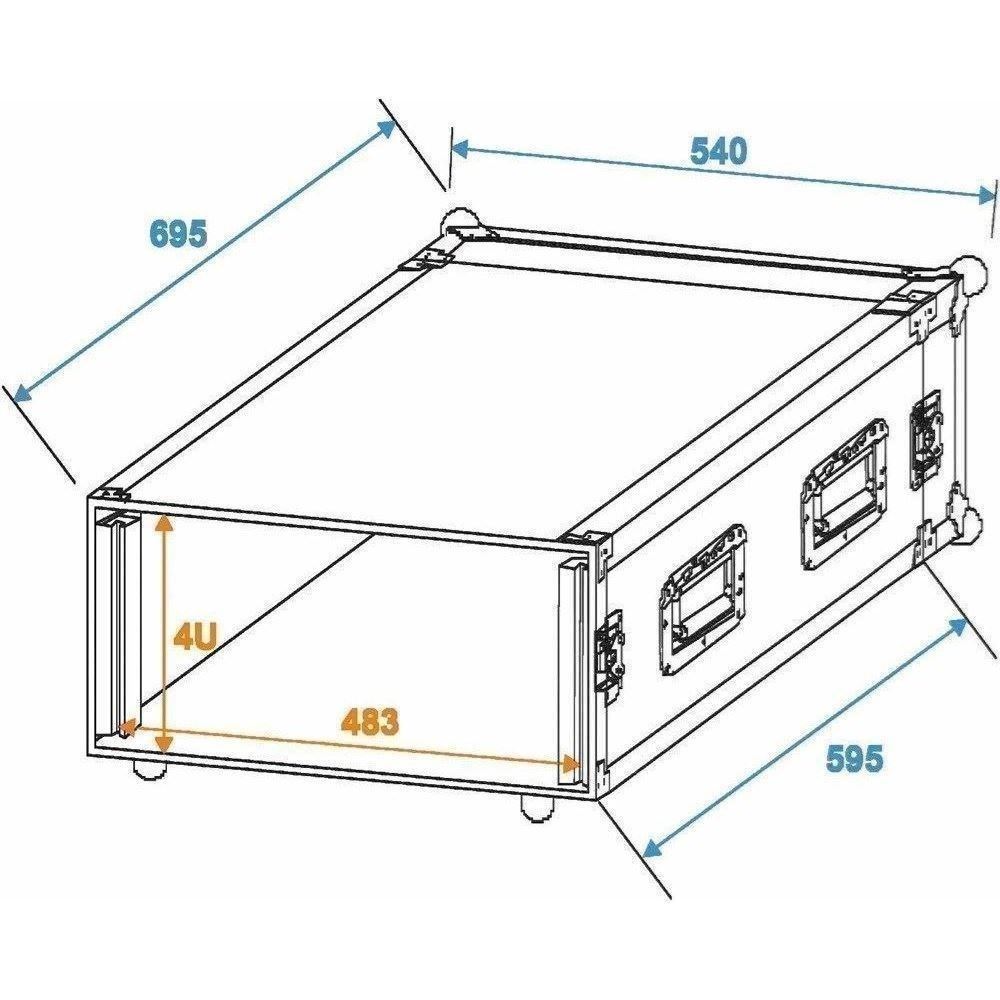 695

540

4U

483

595